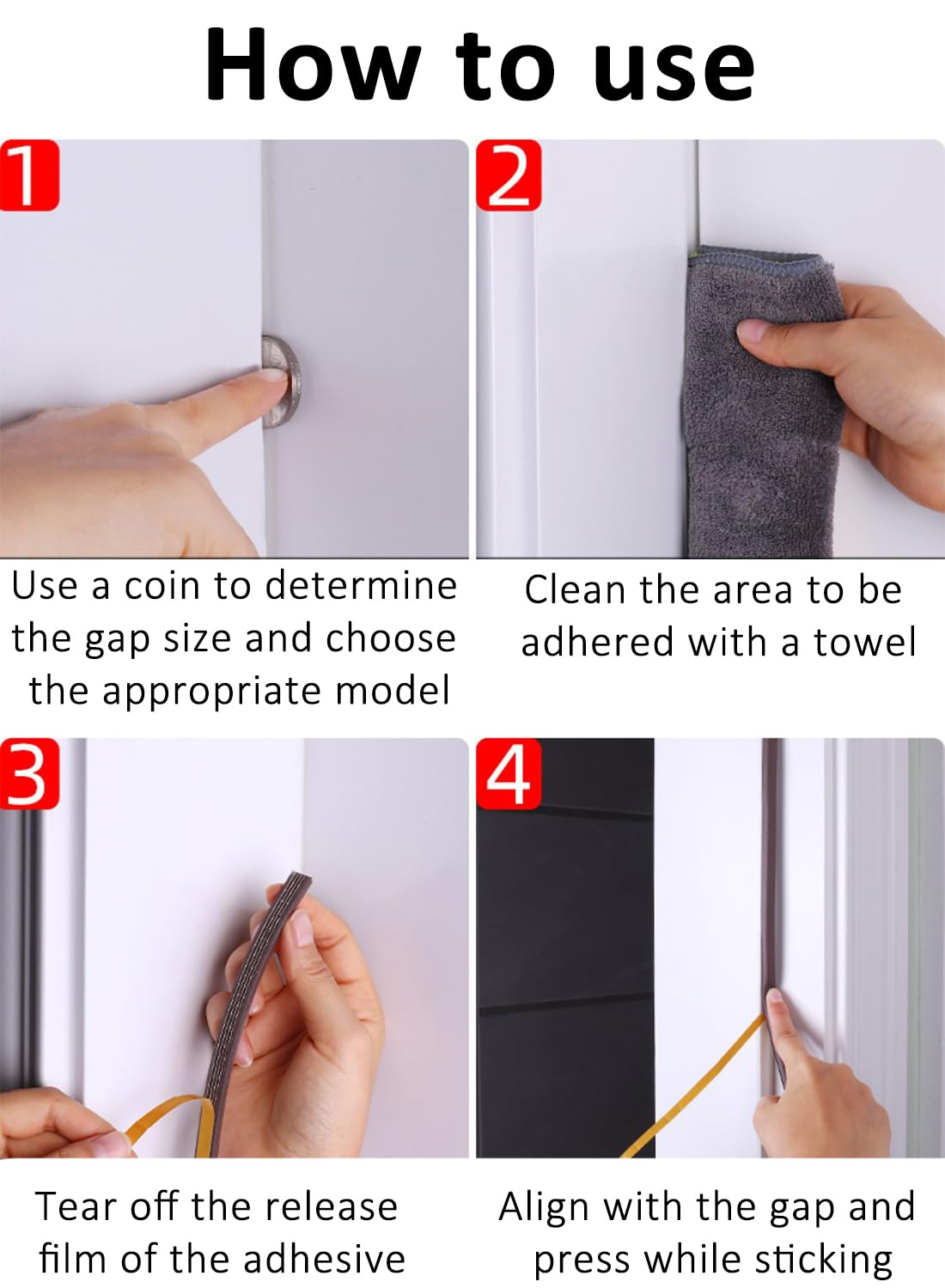 How to use

1

Use a coin to determine the gap size and choose the appropriate model

2

Clean the area to be adhered with a towel

3

Tear off the release film of the adhesive

4

Align with the gap and press while sticking