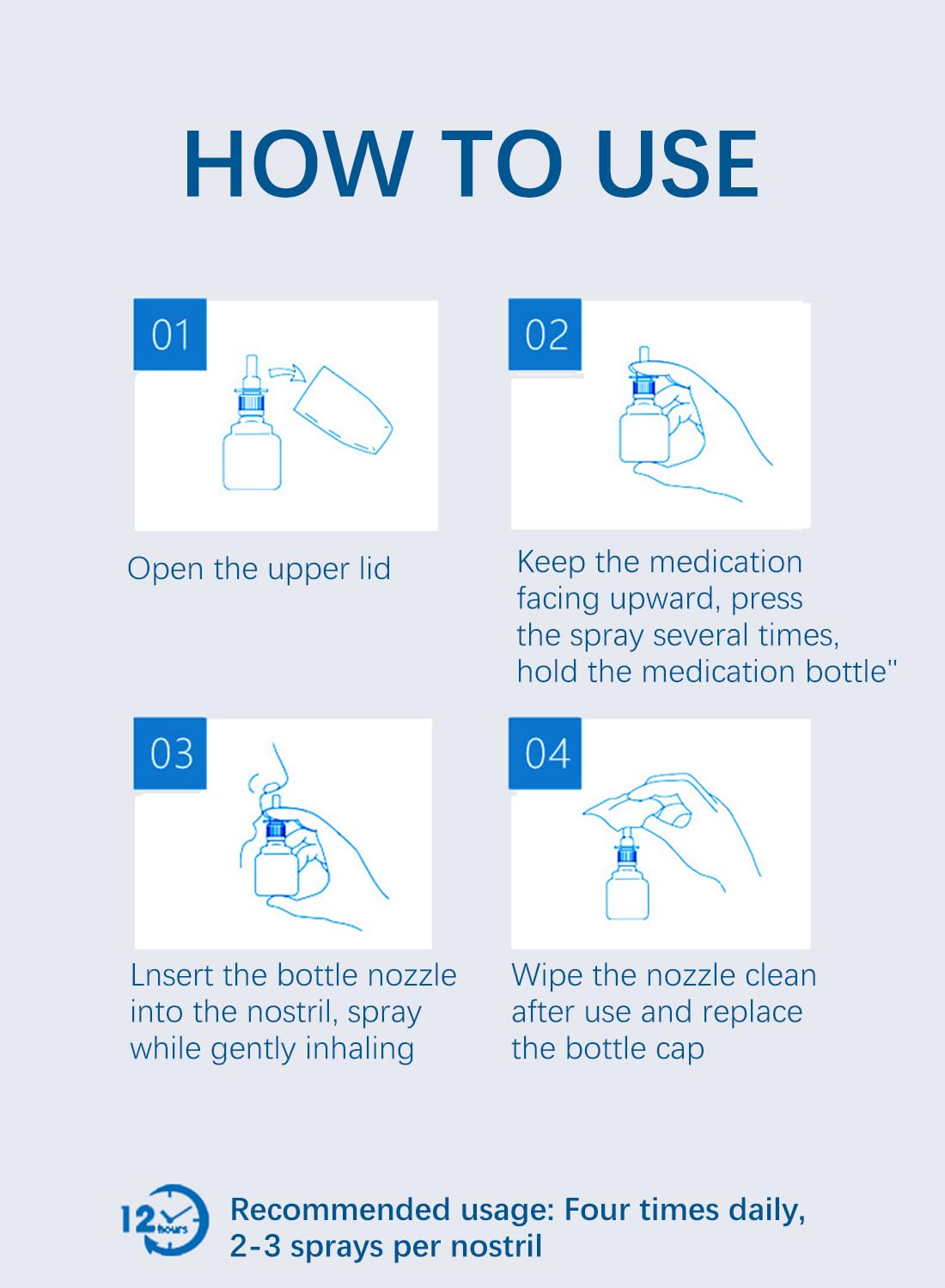 HOW TO USE

01

Open the upper lid

02

Keep the medication facing upward, press the spray several times, hold the medication bottle"

03

Lnsert the bottle nozzle into the nostril, spray while gently inhaling

04

Wipe the nozzle clean after use and replace the bottle cap

12 hours

Recommended usage: Four times daily, 2-3 sprays per nostril