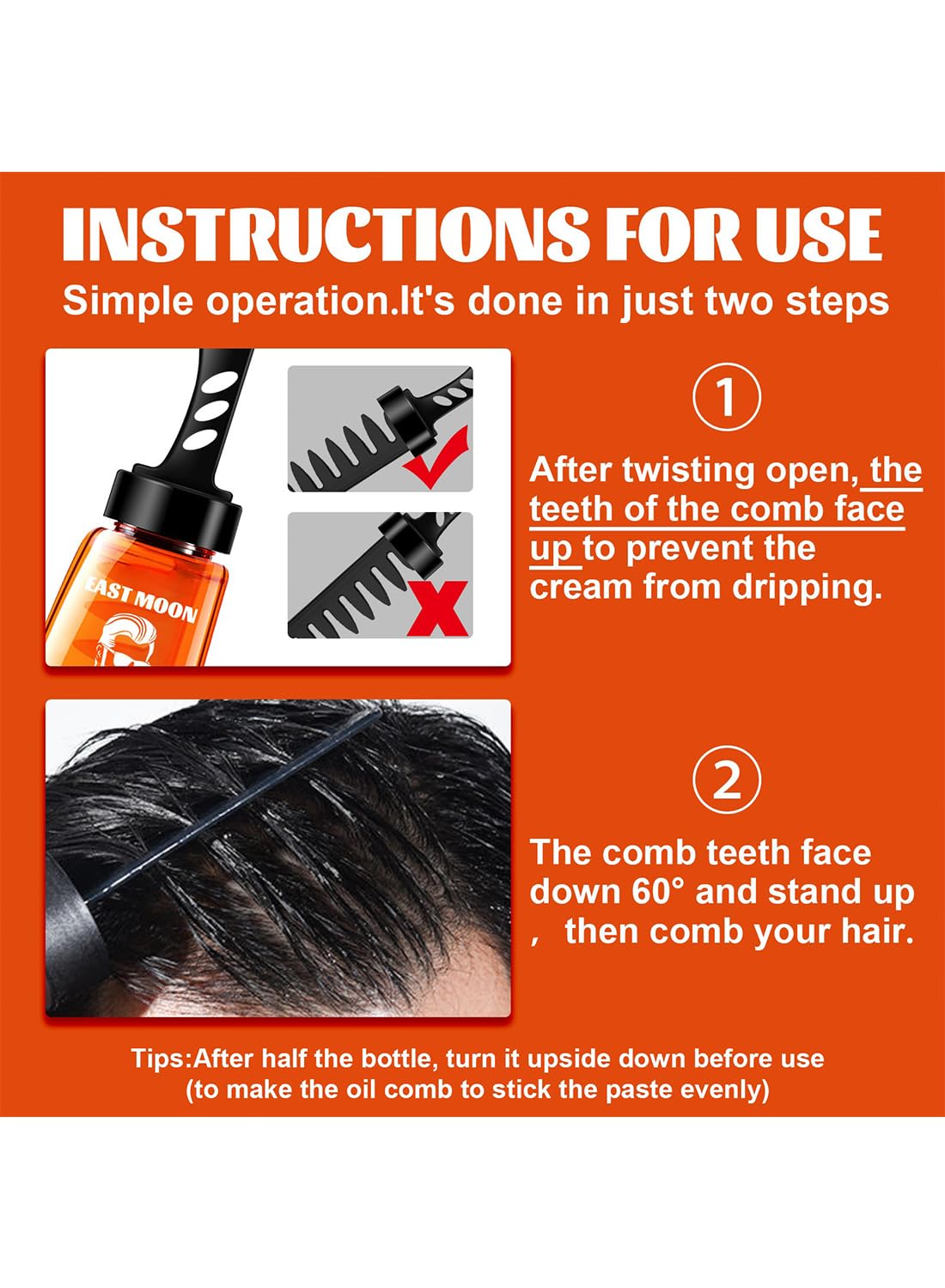 INSTRUCTIONS FOR USE

Simple operation.It's done in just two steps

EAST MOON

①

After twisting open, the teeth of the comb face up to prevent the cream from dripping.

②

The comb teeth face down 60° and stand up ， then comb your hair.

Tips:After half the bottle, turn it upside down before use (to make the oil comb to stick the paste evenly)