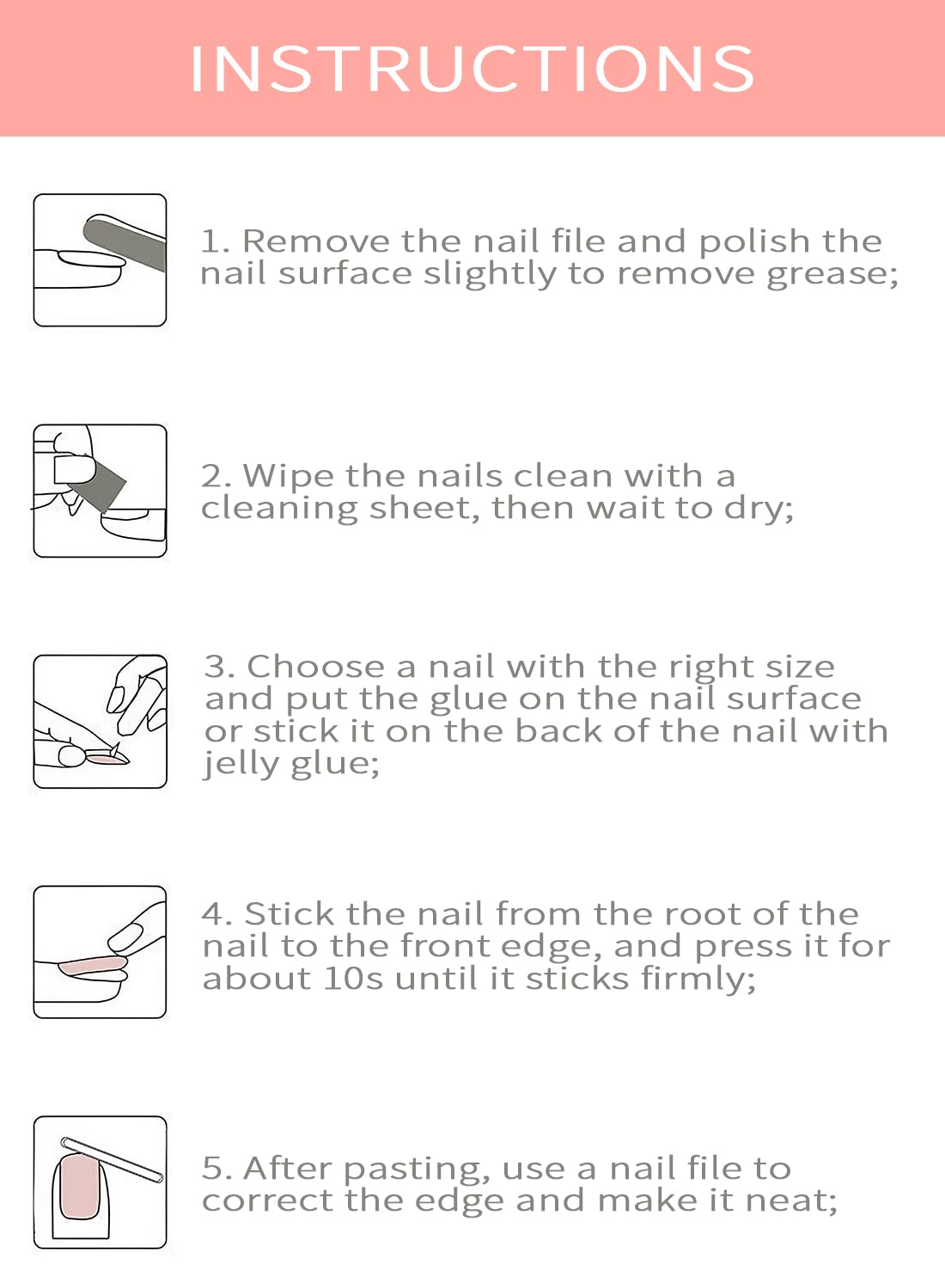 INSTRUCTIONS

1. Remove the nail file and polish the nail surface slightly to remove grease;

2. Wipe the nails clean with a cleaning sheet, then wait to dry;

3. Choose a nail with the right size and put the glue on the nail surface or stick it on the back of the nail with jelly glue;

4. Stick the nail from the root of the nail to the front edge, and press it for about 10s until it sticks firmly;

5. After pasting, use a nail file to correct the edge and make it neat;